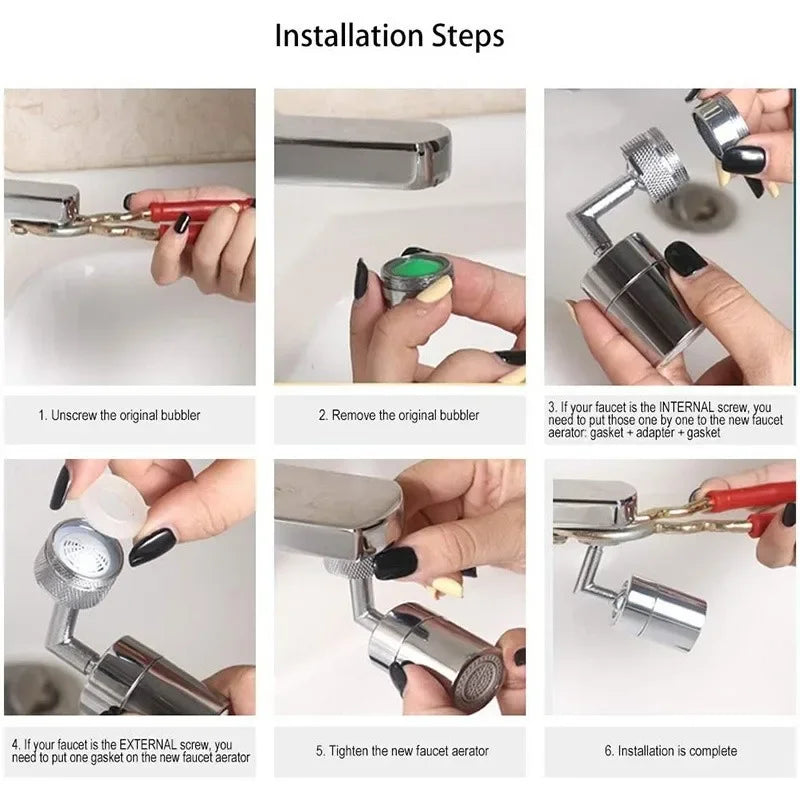 Installation Steps

1. Unscrew the original bubbler

2. Remove the original bubbler

3. If your faucet is the INTERNAL screw, you need to put those one by one to the new faucet aerator: gasket + adapter + gasket

4. If your faucet is the EXTERNAL screw, you need to put one gasket on the new faucet aerator

5. Tighten the new faucet aerator

6. Installation is complete